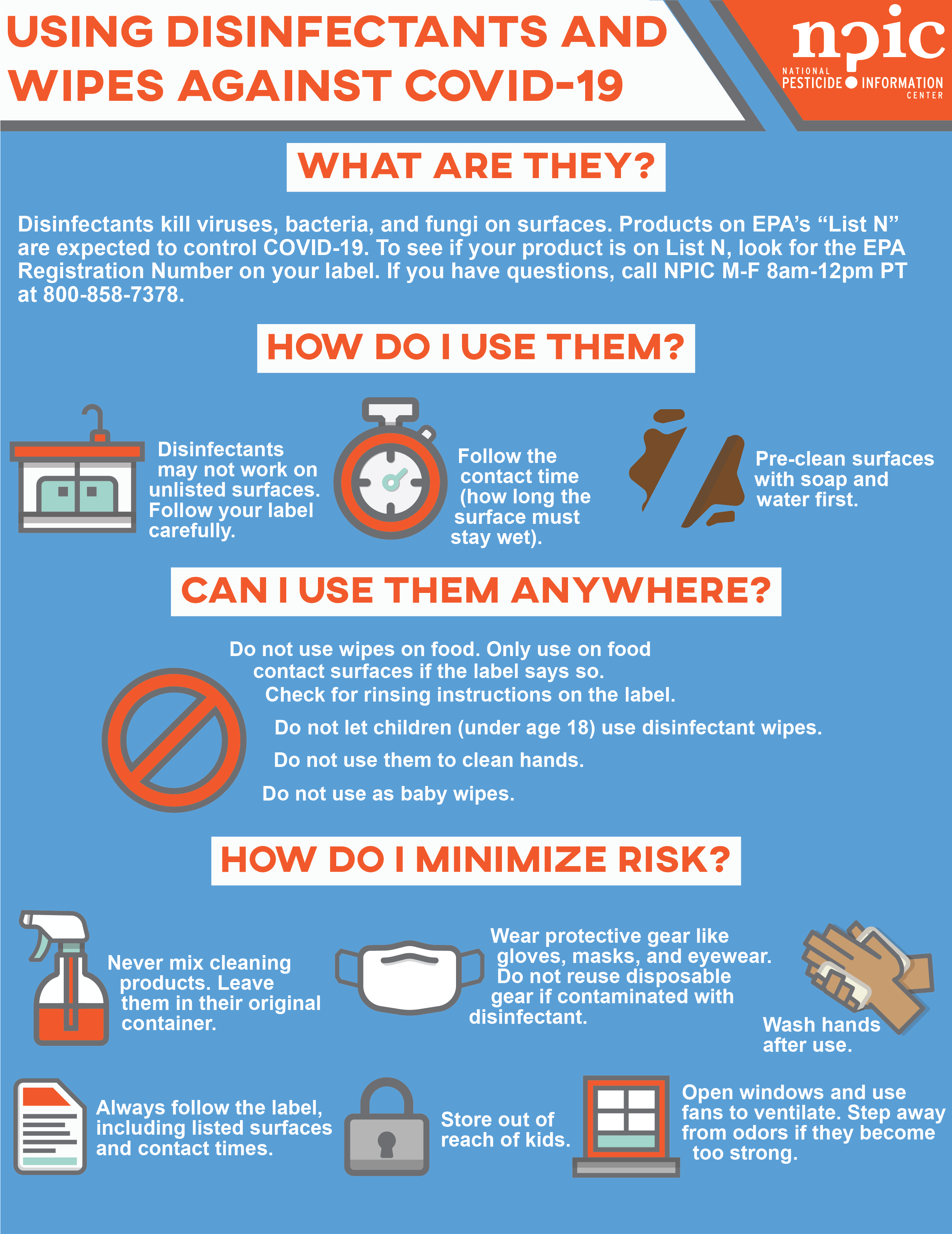 USING DISINFECTANTS AND WIPES AGAINST COVID-19

npic
NATIONAL PESTICIDE INFORMATION CENTER

WHAT ARE THEY?

Disinfectants kill viruses, bacteria, and fungi on surfaces. Products on EPA's "List N" are expected to control COVID-19. To see if your product is on List N, look for the EPA Registration Number on your label. If you have questions, call NPIC M-F 8am-12pm PT at 800-858-7378.

HOW DO I USE THEM?

Disinfectants may not work on unlisted surfaces. Follow your label carefully.

Follow the contact time (how long the surface must stay wet).

Pre-clean surfaces with soap and water first.

CAN I USE THEM ANYWHERE?

Do not use wipes on food. Only use on food contact surfaces if the label says so. Check for rinsing instructions on the label.

Do not let children (under age 18) use disinfectant wipes.

Do not use them to clean hands.

Do not use as baby wipes.

HOW DO I MINIMIZE RISK?

Never mix cleaning products. Leave them in their original container.

Wear protective gear like gloves, masks, and eyewear. Do not reuse disposable gear if contaminated with disinfectant.

Wash hands after use.

Always follow the label, including listed surfaces and contact times.

Store out of reach of kids.

Open windows and use fans to ventilate. Step away from odors if they become too strong.